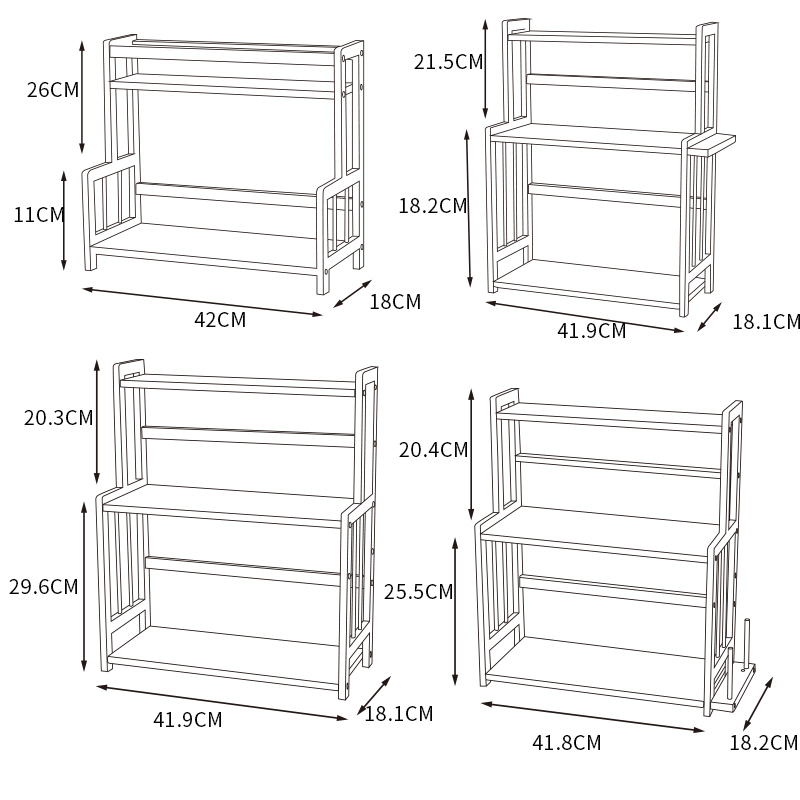 26CM
11CM
42CM
18CM

21.5CM
18.2CM
41.9CM
18.1CM

20.3CM
29.6CM
41.9CM
18.1CM

20.4CM
25.5CM
41.8CM
18.2CM